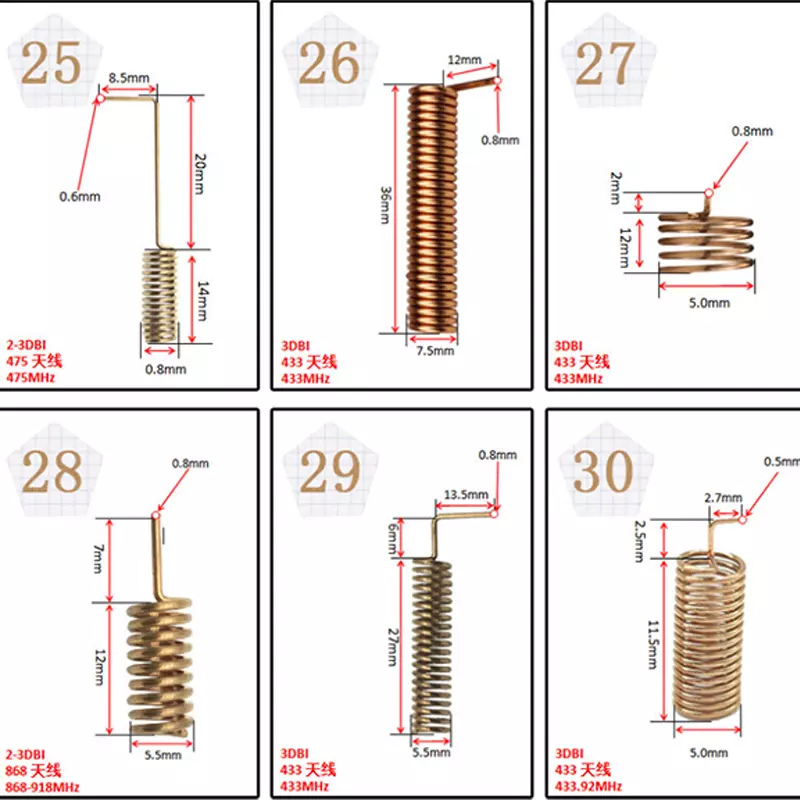 25
8.5mm
0.6mm
20mm
14mm
0.8mm
2-3DBI
475 天线
475MHz

26
12mm
0.8mm
36mm
7.5mm
3DBI
433 天线
433MHz

27
0.8mm
2mm
12mm
5.0mm
3DBI
433 天线
433MHz

28
0.8mm
7mm
12mm
5.5mm
2-3DBI
868 天线
868-918MHz

29
0.8mm
13.5mm
6mm
27mm
5.5mm
3DBI
433 天线
433MHz

30
0.5mm
2.7mm
2.5mm
11.5mm
5.0mm
3DBI
433 天线
433.92MHz